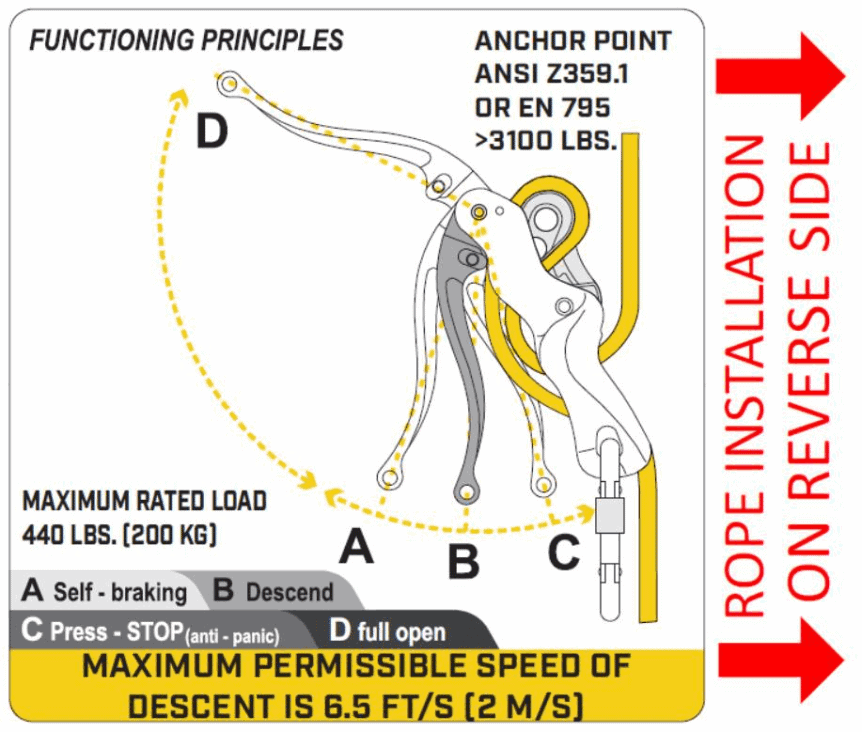 FUNCTIONING PRINCIPLES

ANCHOR POINT
ANSI Z359.1
OR EN 795
>3100 LBS.

D

MAXIMUM RATED LOAD
440 LBS. (200 KG)

A

B

C

A Self - braking B Descend

C Press - STOP(anti - panic) D full open

MAXIMUM PERMISSIBLE SPEED OF DESCENT IS 6.5 FT/S (2 M/S)

ROPE INSTALLATION ON REVERSE SIDE