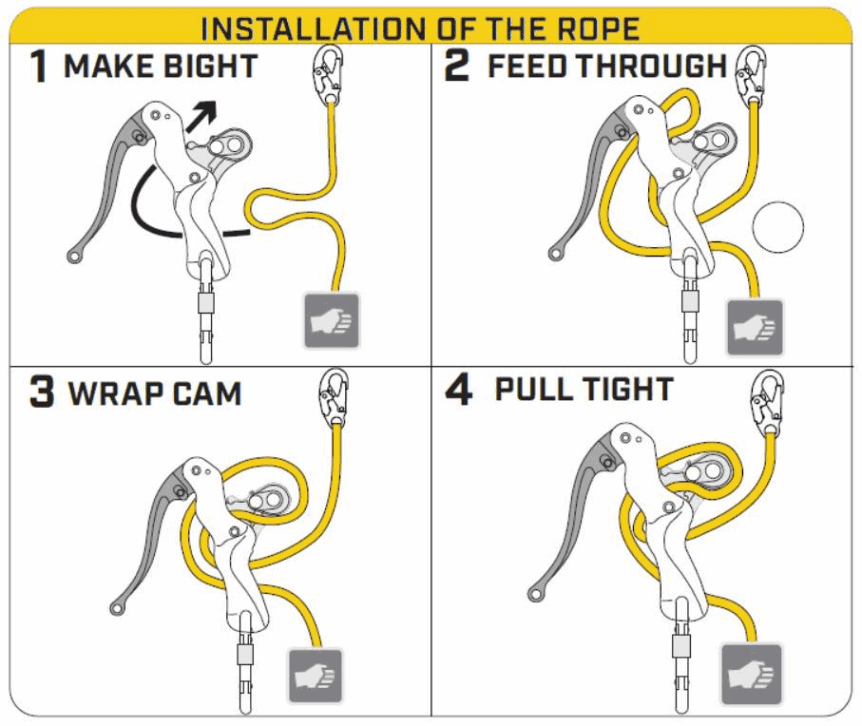 INSTALLATION OF THE ROPE

1 MAKE BIGHT

2 FEED THROUGH

3 WRAP CAM

4 PULL TIGHT